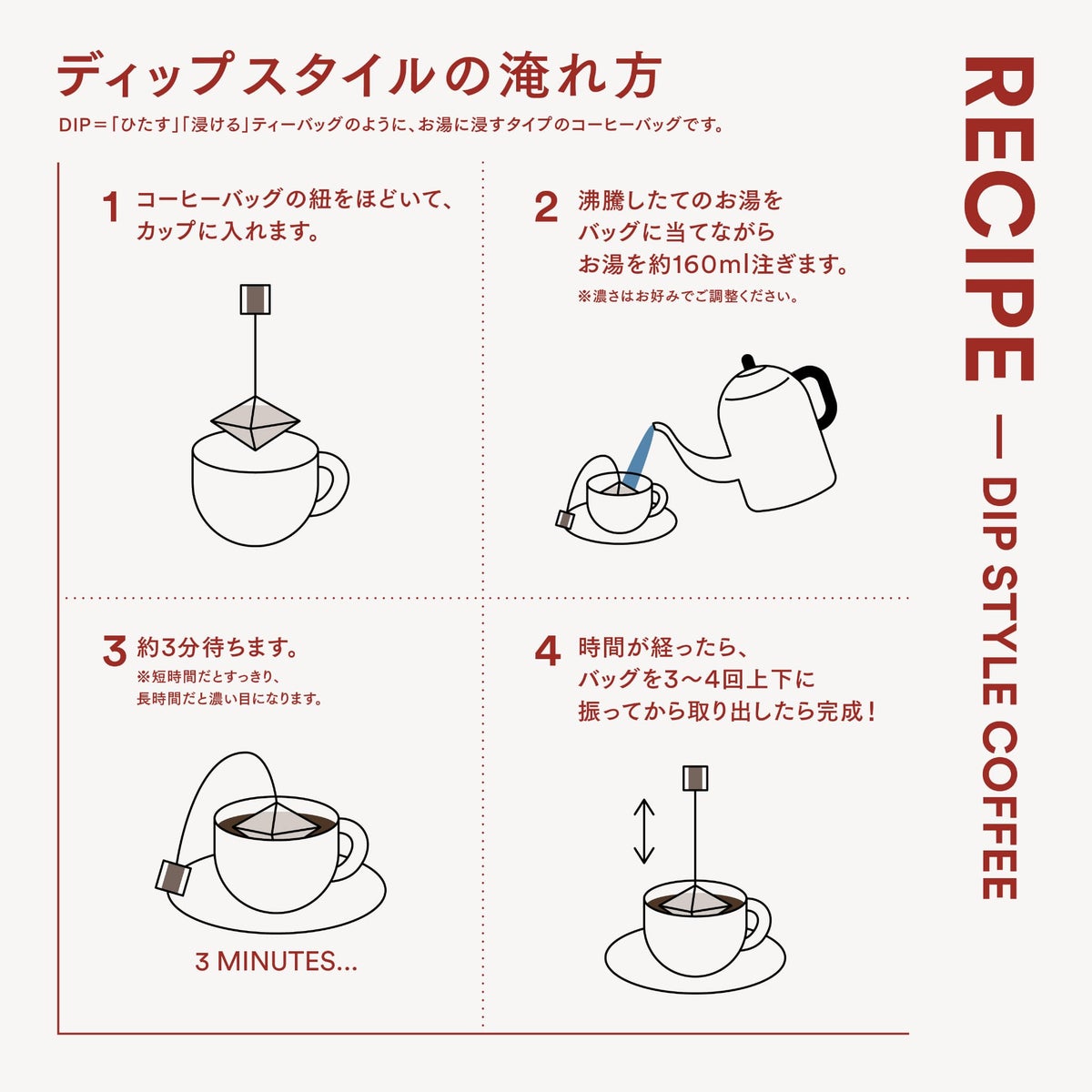 ディップスタイルの淹れ方

DIP＝「ひたす」「浸ける」ティーバッグのように、お湯に浸すタイプのコーヒーバッグです。

1 コーヒーバッグの紐をほどいて、カップに入れます。

2 沸騰したてのお湯をバッグに当てながらお湯を約160ml注ぎます。
※濃さはお好みでご調整ください。

3 約3分待ちます。
※短時間だとすっきり、長時間だと濃い目になります。

3 MINUTES...

4 時間が経ったら、バッグを3〜4回上下に振ってから取り出したら完成！

RECIPE — DIP STYLE COFFEE